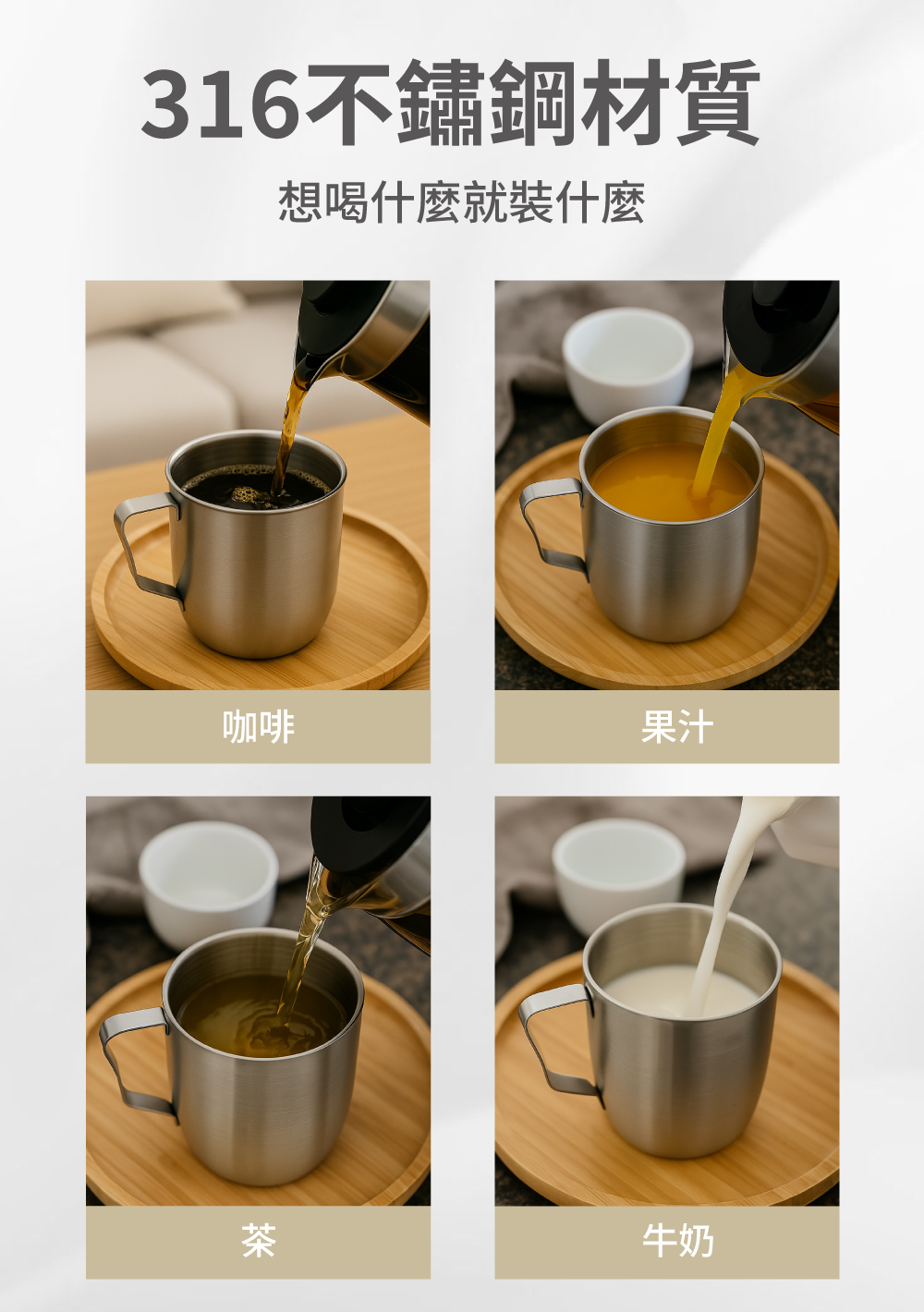 316不鏽鋼材質

想喝什麼就裝什麼

咖啡

果汁

茶

牛奶