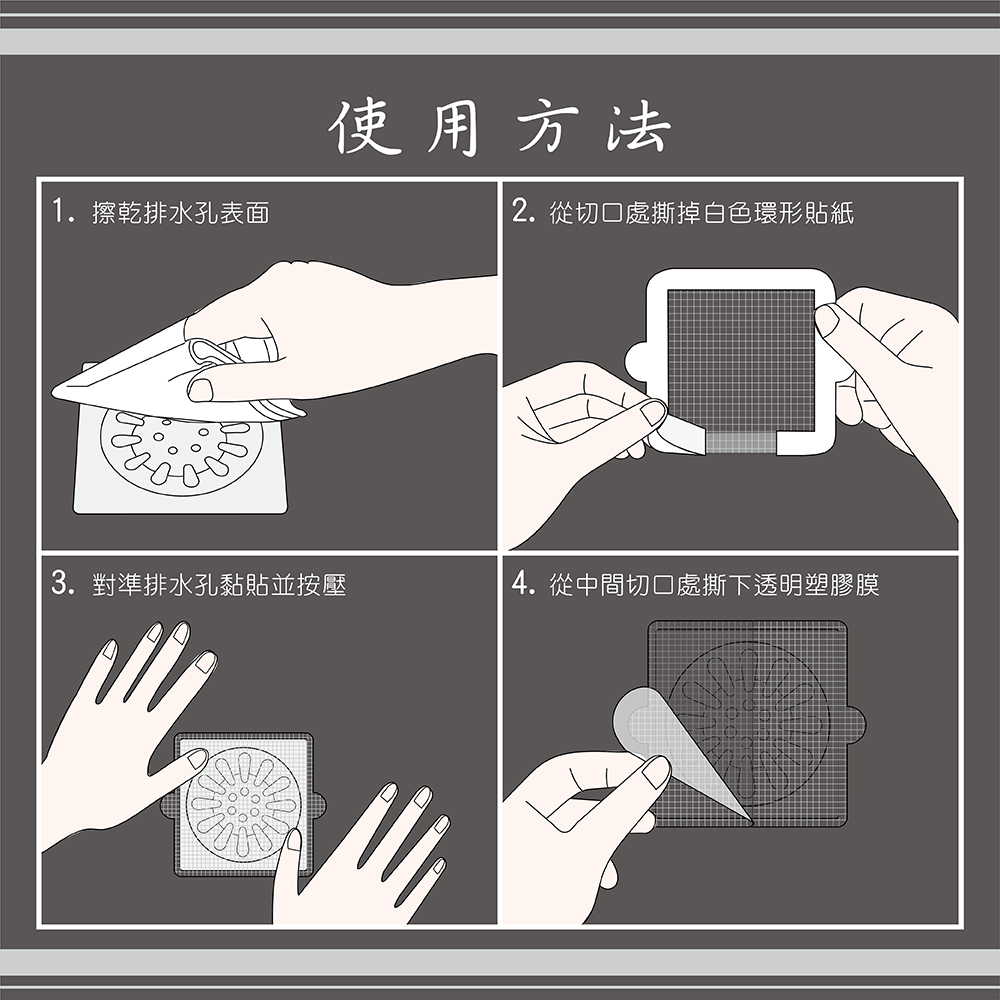 使用方法

1. 擦乾排水孔表面

2. 從切口處撕掉白色環形貼紙

3. 對準排水孔黏貼並按壓

4. 從中間切口處撕下透明塑膠膜